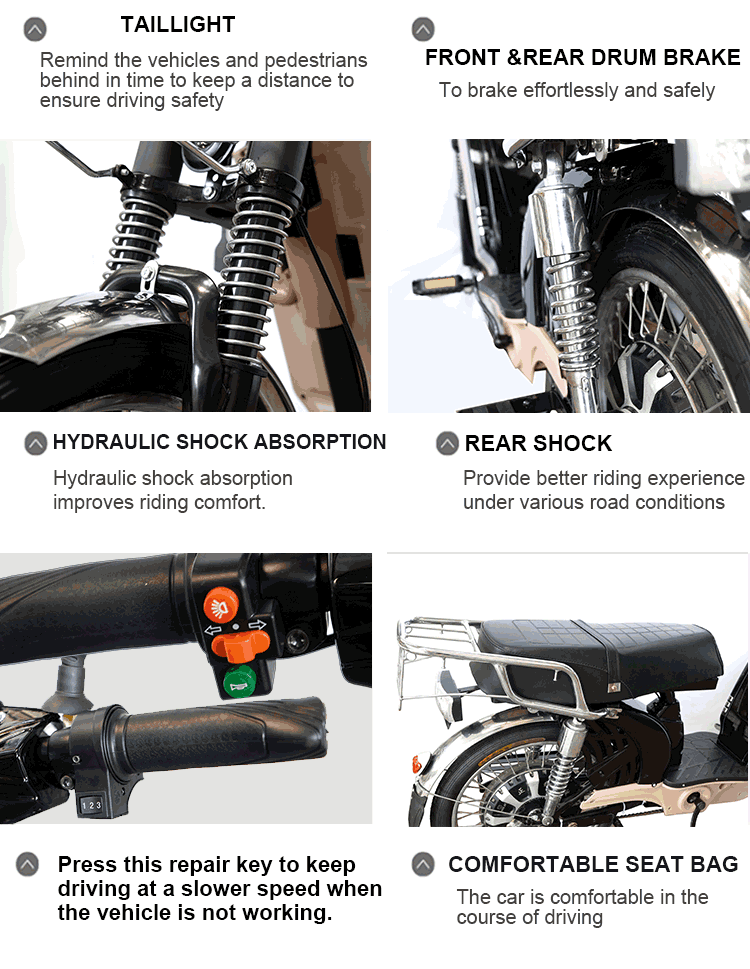 TAILLIGHT

Remind the vehicles and pedestrians behind in time to keep a distance to ensure driving safety

FRONT &REAR DRUM BRAKE

To brake effortlessly and safely

HYDRAULIC SHOCK ABSORPTION

Hydraulic shock absorption improves riding comfort.

REAR SHOCK

Provide better riding experience under various road conditions

1 2 3

Press this repair key to keep driving at a slower speed when the vehicle is not working.

COMFORTABLE SEAT BAG

The car is comfortable in the course of driving