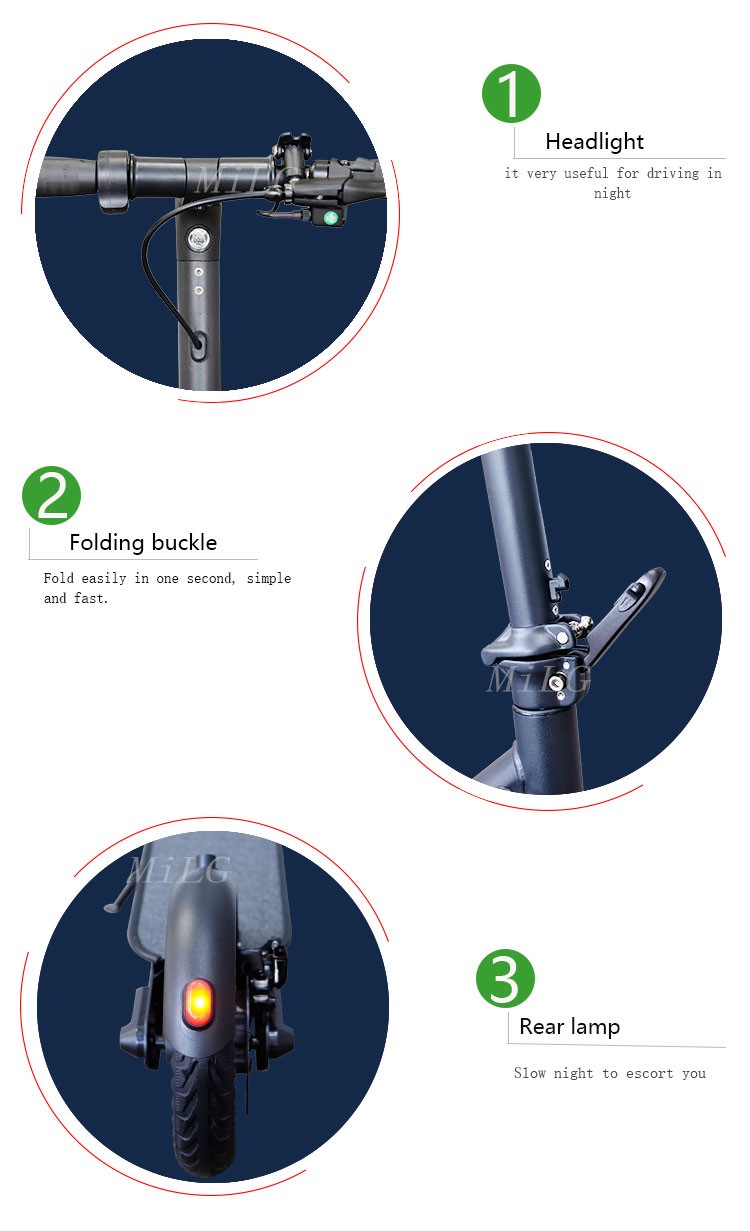 MiLG

1
Headlight
it very useful for driving in night

2
Folding buckle
Fold easily in one second, simple and fast.

MiLG

MiLG

3
Rear lamp
Slow night to escort you